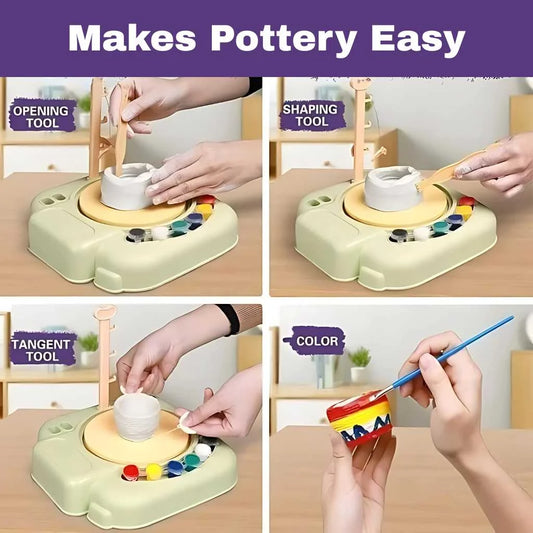 Makes Pottery Easy

OPENING TOOL

SHAPING TOOL

TANGENT TOOL

COLOR