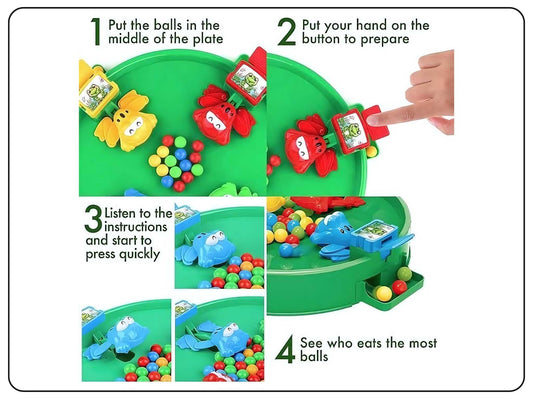 1 Put the balls in the middle of the plate

2 Put your hand on the button to prepare

3 Listen to the instructions and start to press quickly

4 See who eats the most balls