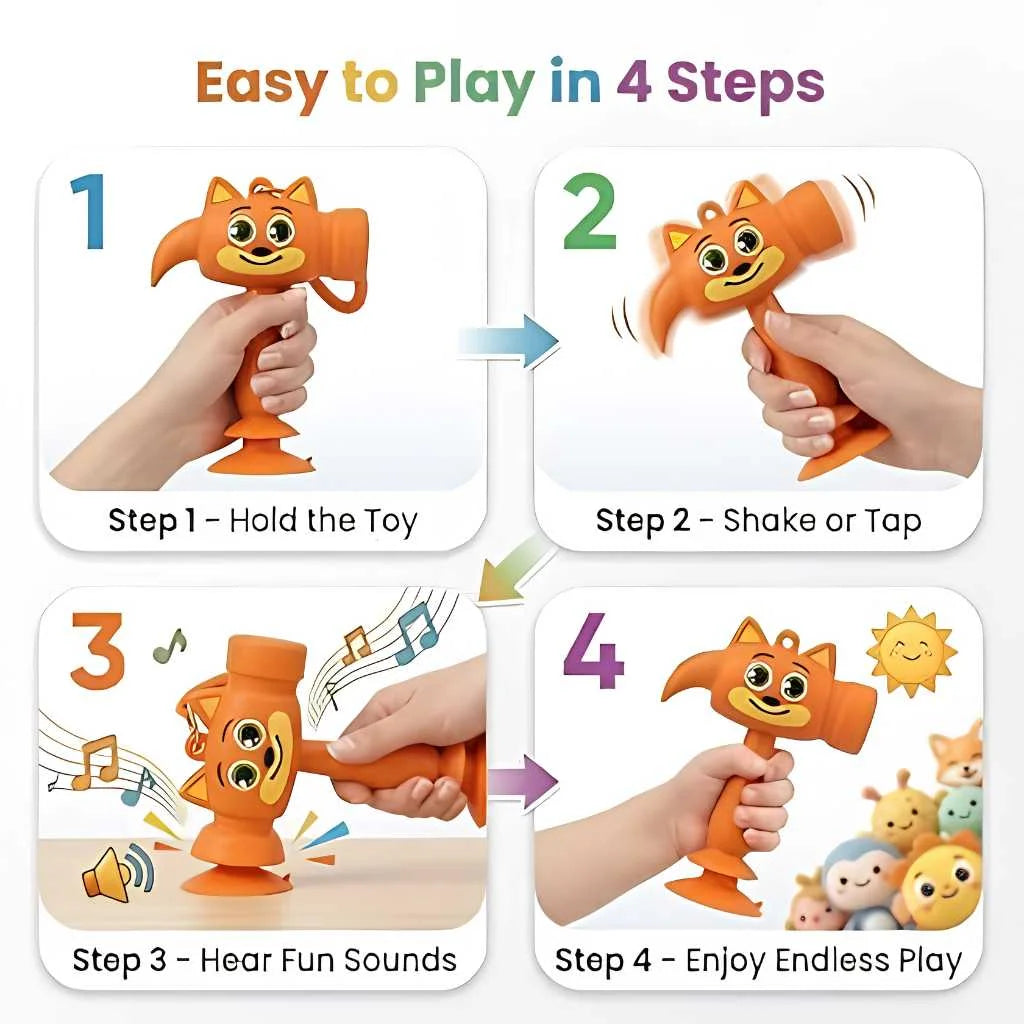 Easy to Play in 4 Steps

1

Step 1 - Hold the Toy

2

Step 2 - Shake or Tap

3

Step 3 - Hear Fun Sounds

4

Step 4 - Enjoy Endless Play