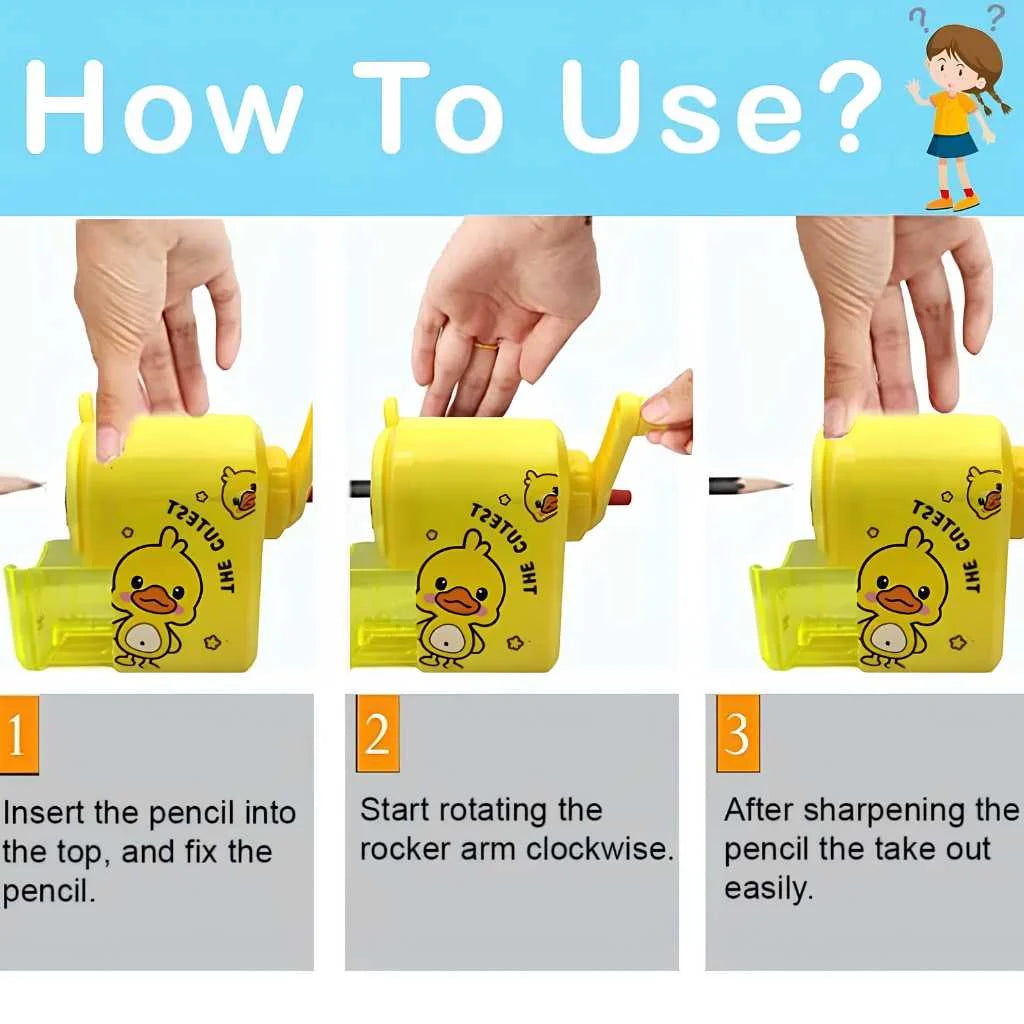 How To Use?

? ?

THE CUTEST

THE CUTEST

THE CUTEST

1

Insert the pencil into the top, and fix the pencil.

2

Start rotating the rocker arm clockwise.

3

After sharpening the pencil the take out easily.